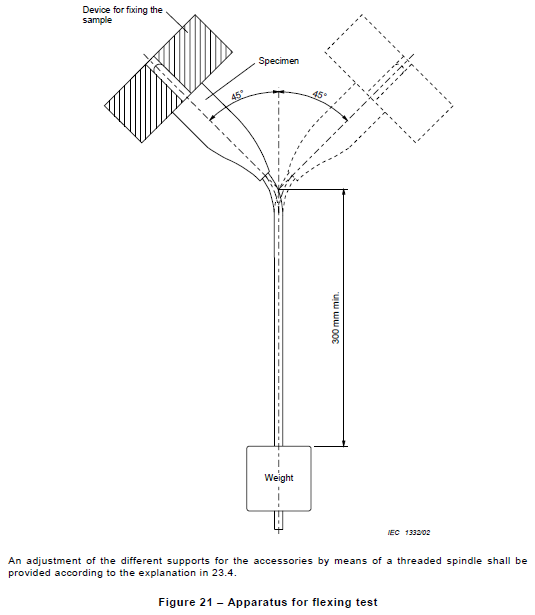 Device for fixing the sample

Specimen

45°

45°

300 mm min.

Weight

IEC 1332/02

An adjustment of the different supports for the accessories by means of a threaded spindle shall be provided according to the explanation in 23.4.

Figure 21 – Apparatus for flexing test